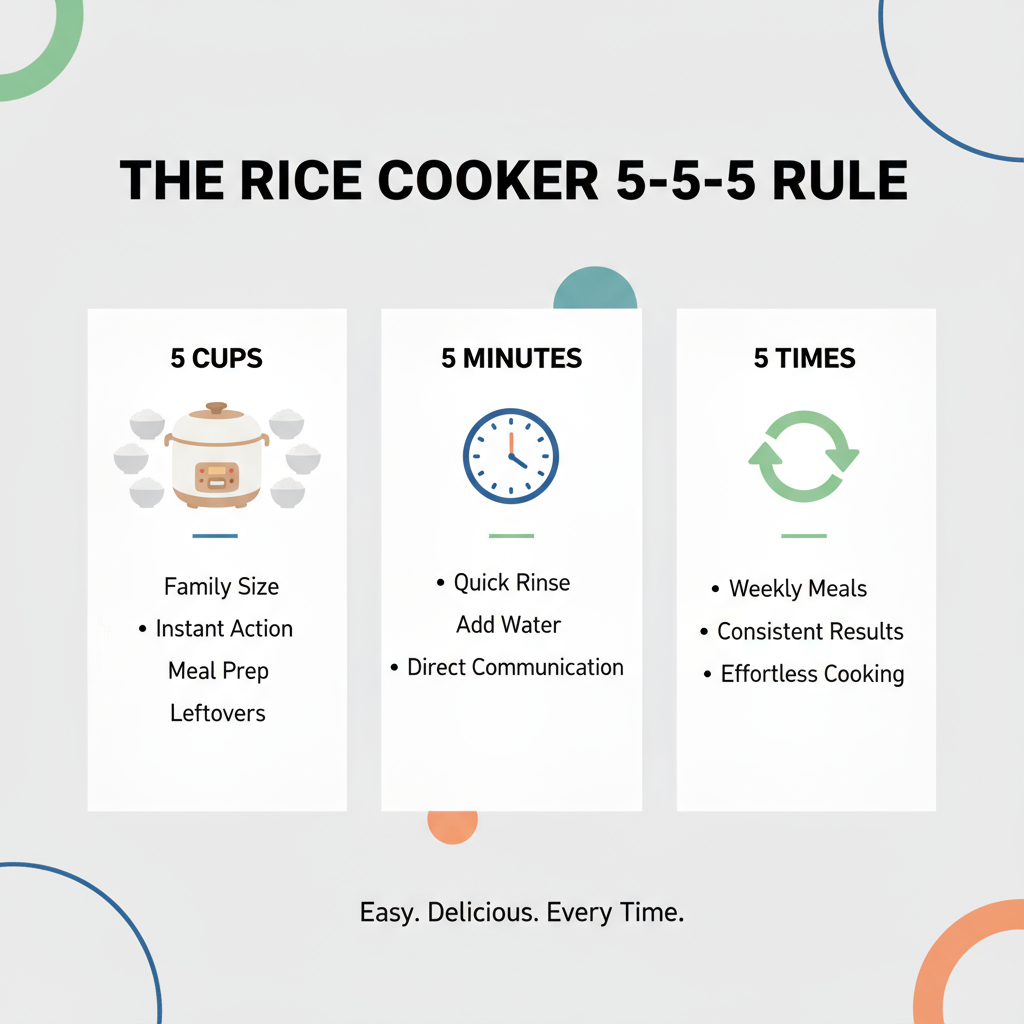 THE RICE COOKER 5-5-5 RULE

5 CUPS

Family Size
• Instant Action
Meal Prep
Leftovers

5 MINUTES

• Quick Rinse
Add Water
• Direct Communication

5 TIMES

• Weekly Meals
• Consistent Results
• Effortless Cooking

Easy. Delicious. Every Time.